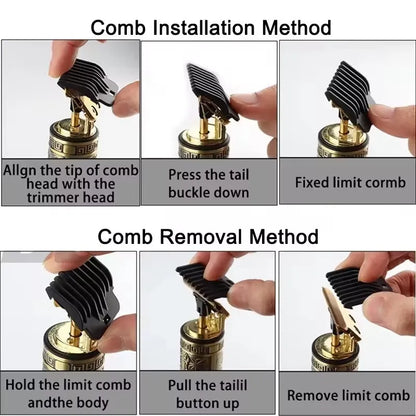 Comb Installation Method

Allgn the tip of comb head with the trimmer head

Press the tail buckle down

Fixed limit cormb

Comb Removal Method

Hold the limit comb andthe body

Pull the tailil button up

Remove limit comb